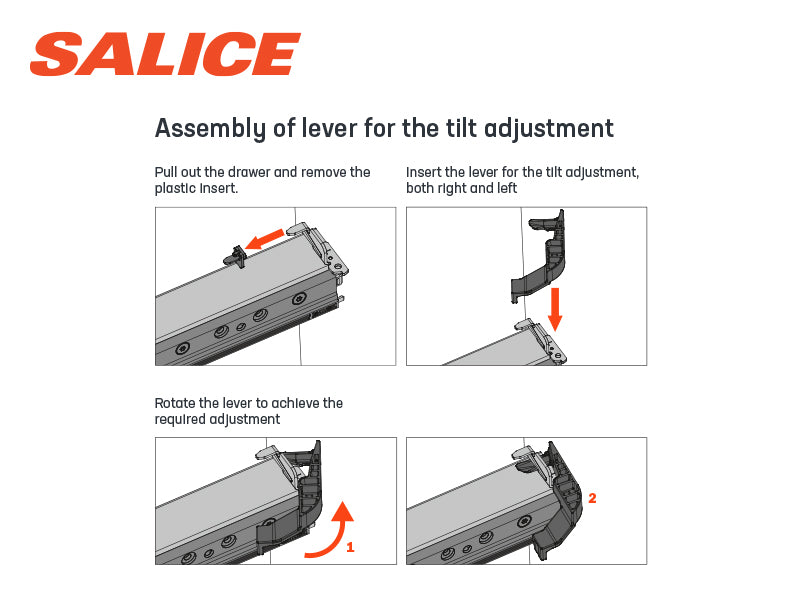 SALICE

Assembly of lever for the tilt adjustment

Pull out the drawer and remove the plastic insert.

Insert the lever for the tilt adjustment, both right and left

Rotate the lever to achieve the required adjustment

1

2