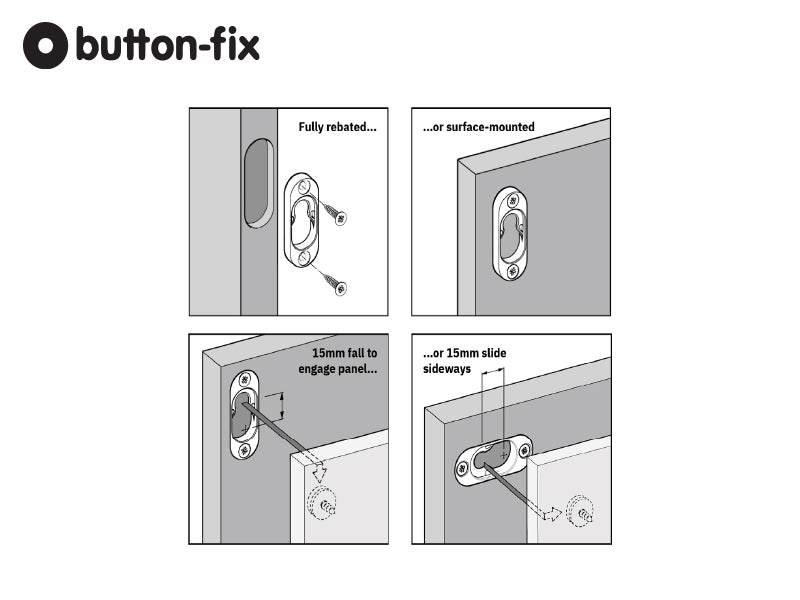 button-fix

Fully rebated...

...or surface-mounted

15mm fall to engage panel...

...or 15mm slide sideways