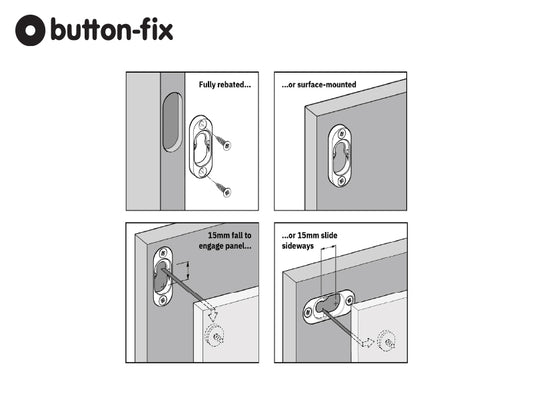 button-fix

Fully rebated...

...or surface-mounted

15mm fall to engage panel...

...or 15mm slide sideways